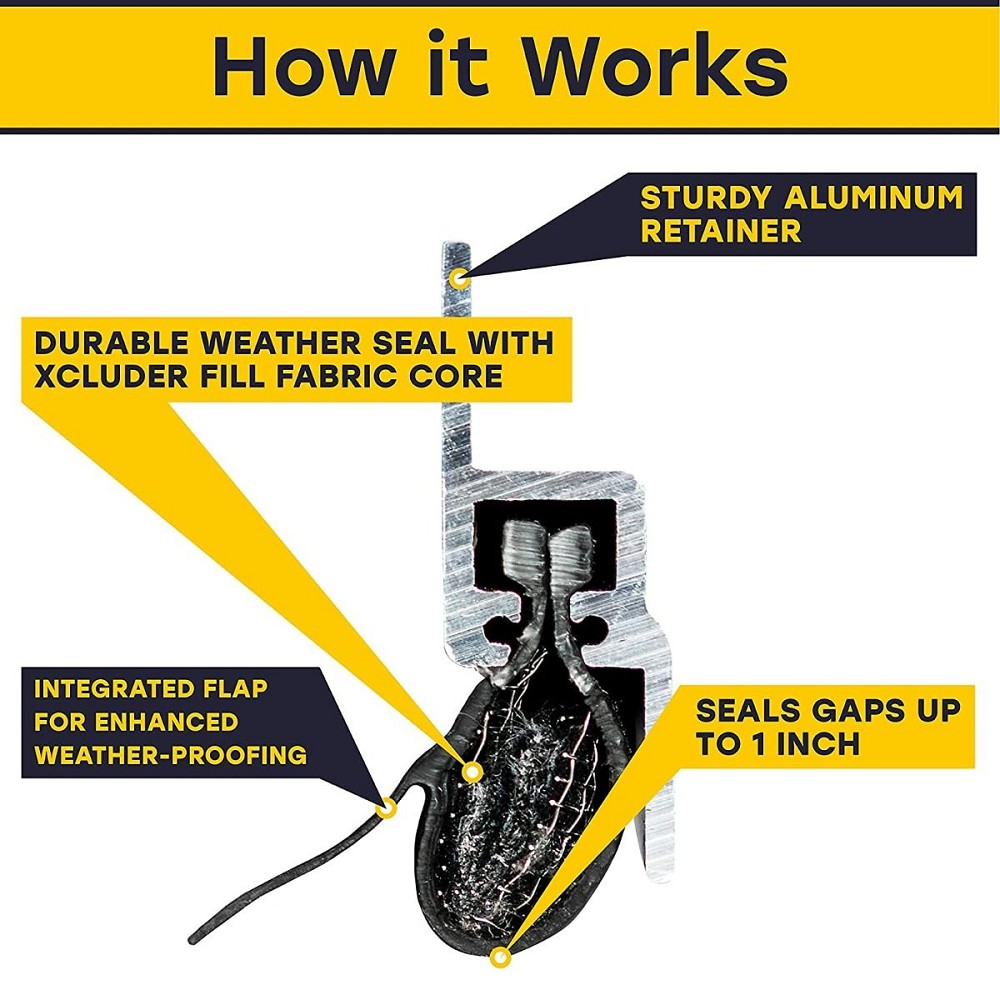 How it Works

STURDY ALUMINUM RETAINER

DURABLE WEATHER SEAL WITH XCLUDER FILL FABRIC CORE

INTEGRATED FLAP FOR ENHANCED WEATHER-PROOFING

SEALS GAPS UP TO 1 INCH